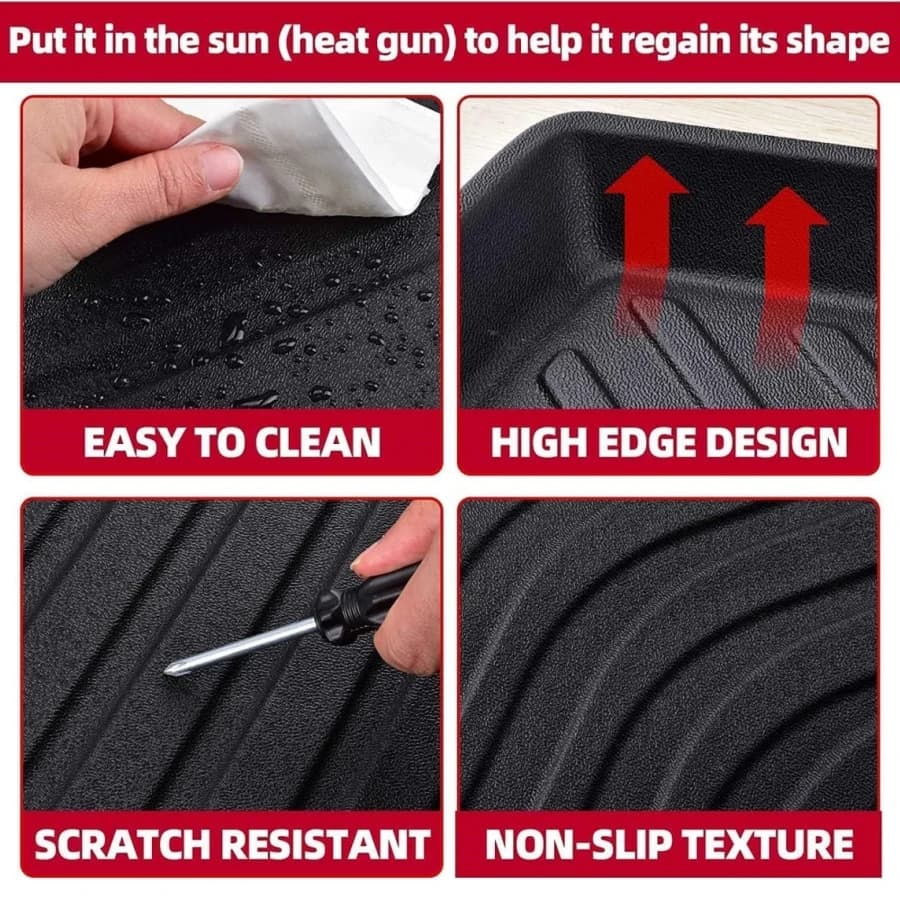 Put it in the sun (heat gun) to help it regain its shape

EASY TO CLEAN

HIGH EDGE DESIGN

SCRATCH RESISTANT

NON-SLIP TEXTURE